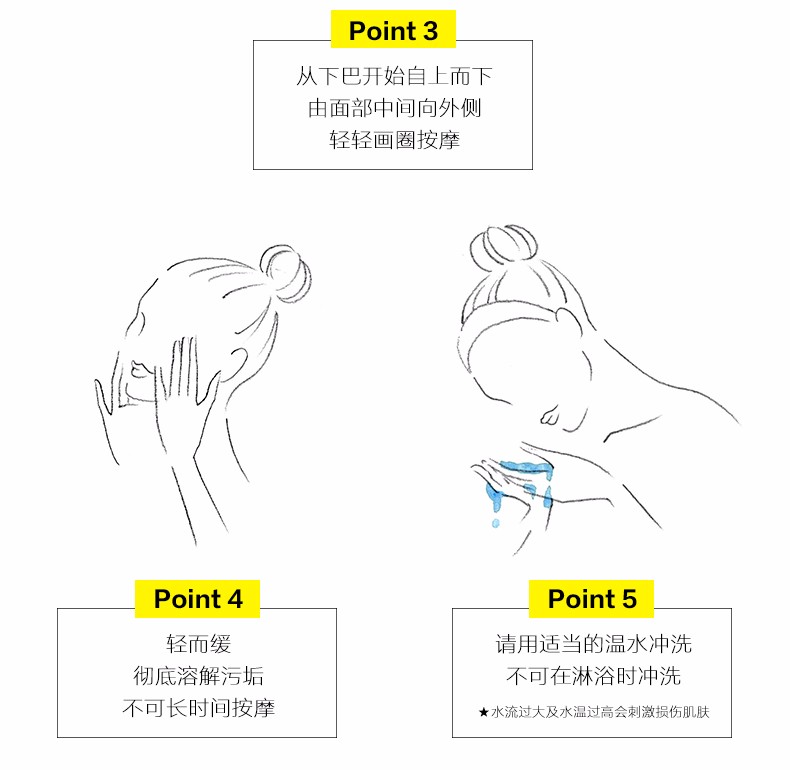 Point 3

从下巴开始自上而下
由面部中间向外侧
轻轻画圈按摩

Point 4

轻而缓
彻底溶解污垢
不可长时间按摩

Point 5

请用适当的温水冲洗
不可在淋浴时冲洗
★水流过大及水温过高会刺激损伤肌肤