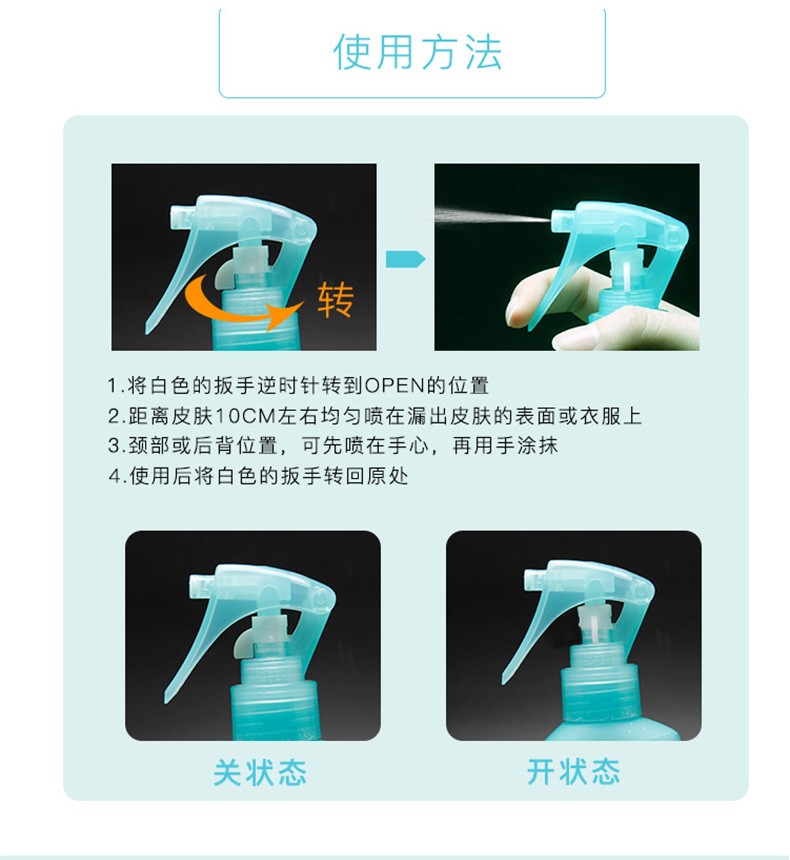 使用方法

转

1.将白色的扳手逆时针转到OPEN的位置
2.距离皮肤10CM左右均匀喷在漏出皮肤的表面或衣服上
3.颈部或后背位置，可先喷在手心，再用手涂抹
4.使用后将白色的扳手转回原处

关状态

开状态