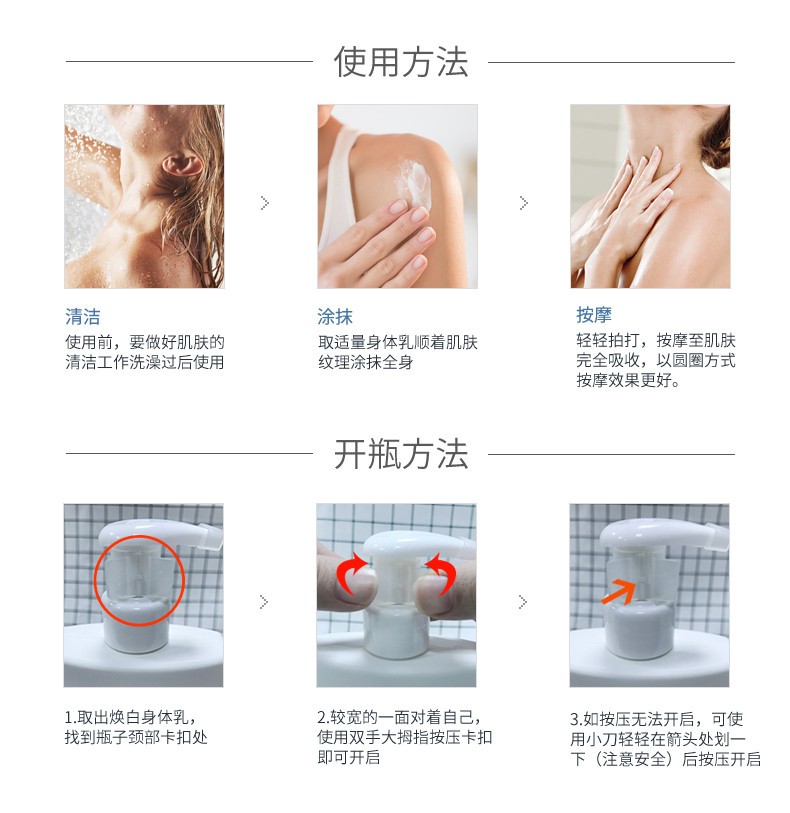 使用方法

清洁
使用前，要做好肌肤的清洁工作洗澡过后使用

涂抹
取适量身体乳顺着肌肤纹理涂抹全身

按摩
轻轻拍打，按摩至肌肤完全吸收，以圆圈方式按摩效果更好。

开瓶方法

1.取出焕白身体乳，找到瓶子颈部卡扣处

2.较宽的一面对着自己，使用双手大拇指按压卡扣即可开启

3.如按压无法开启，可使用小刀轻轻在箭头处划一下（注意安全）后按压开启